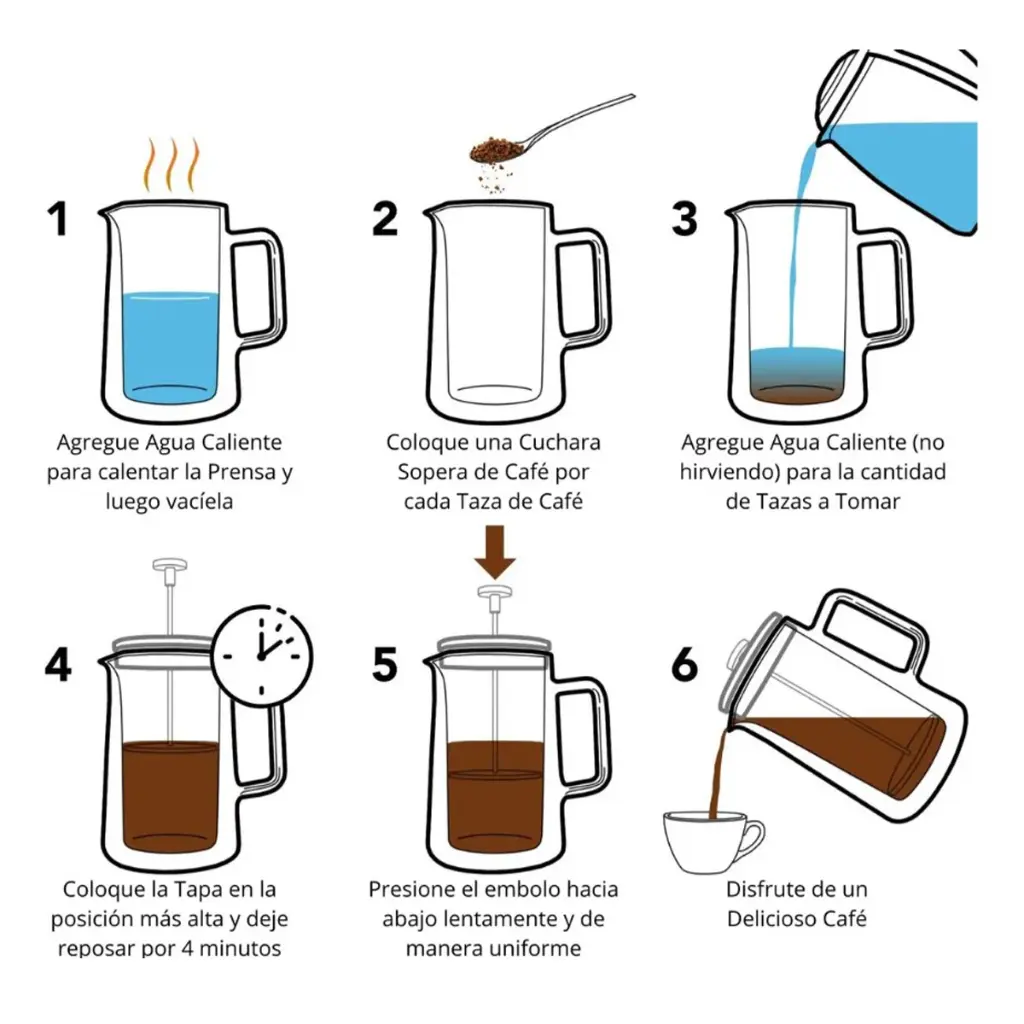 1
Agregue Agua Caliente para calentar la Prensa y luego vacíela

2
Coloque una Cuchara Sopera de Café por cada Taza de Café

3
Agregue Agua Caliente (no hirviendo) para la cantidad de Tazas a Tomar

4
Coloque la Tapa en la posición más alta y deje reposar por 4 minutos

5
Presione el embolo hacia abajo lentamente y de manera uniforme

6
Disfrute de un Delicioso Café