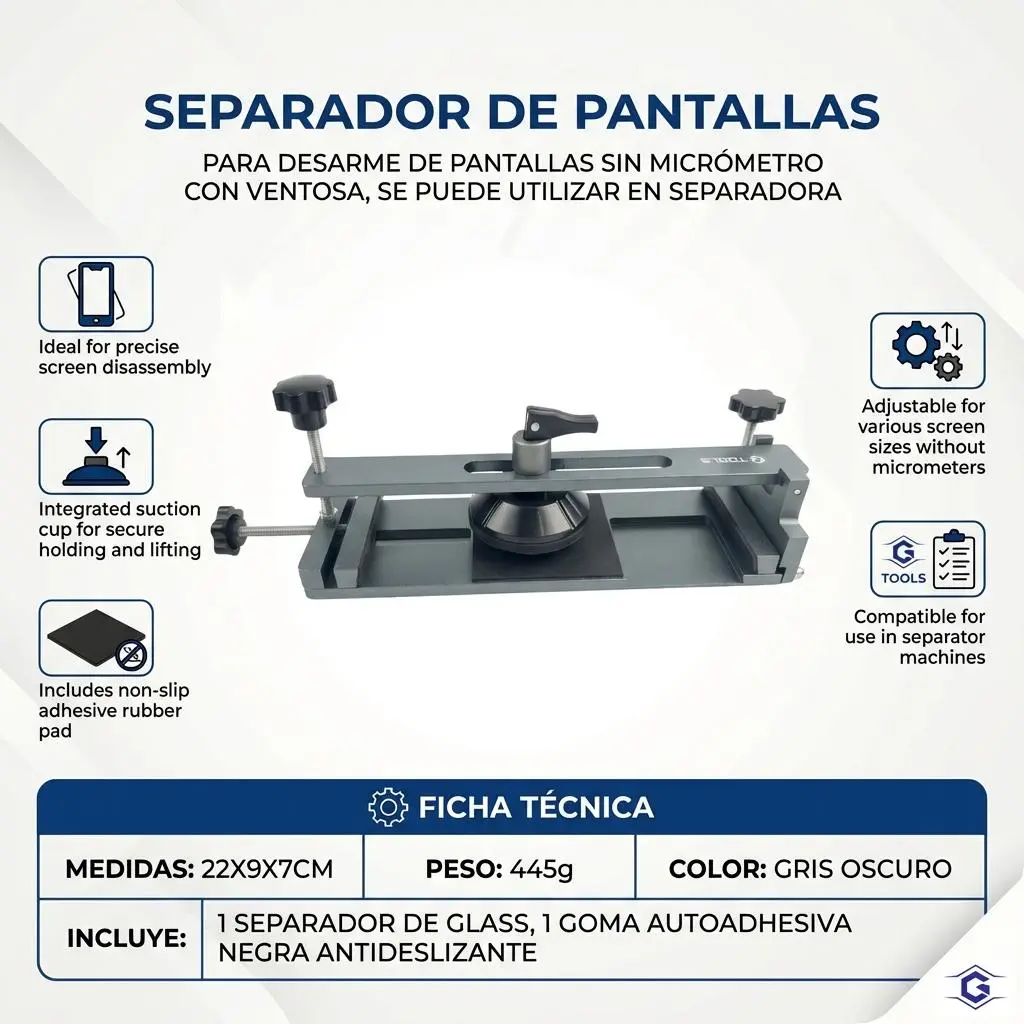 SEPARADOR DE PANTALLAS

PARA DESARME DE PANTALLAS SIN MICRÓMETRO CON VENTOSA, SE PUEDE UTILIZAR EN SEPARADORA

Ideal for precise screen disassembly

Integrated suction cup for secure holding and lifting

Includes non-slip adhesive rubber pad

G TOOLS

Adjustable for various screen sizes without micrometers

G TOOLS

Compatible for use in separator machines

FICHA TÉCNICA

| MEDIDAS: 22X9X7CM | PESO: 445g | COLOR: GRIS OSCURO |
|---|---|---|
| INCLUYE: | 1 SEPARADOR DE GLASS, 1 GOMA AUTOADHESIVA NEGRA ANTIDESLIZANTE | |

G